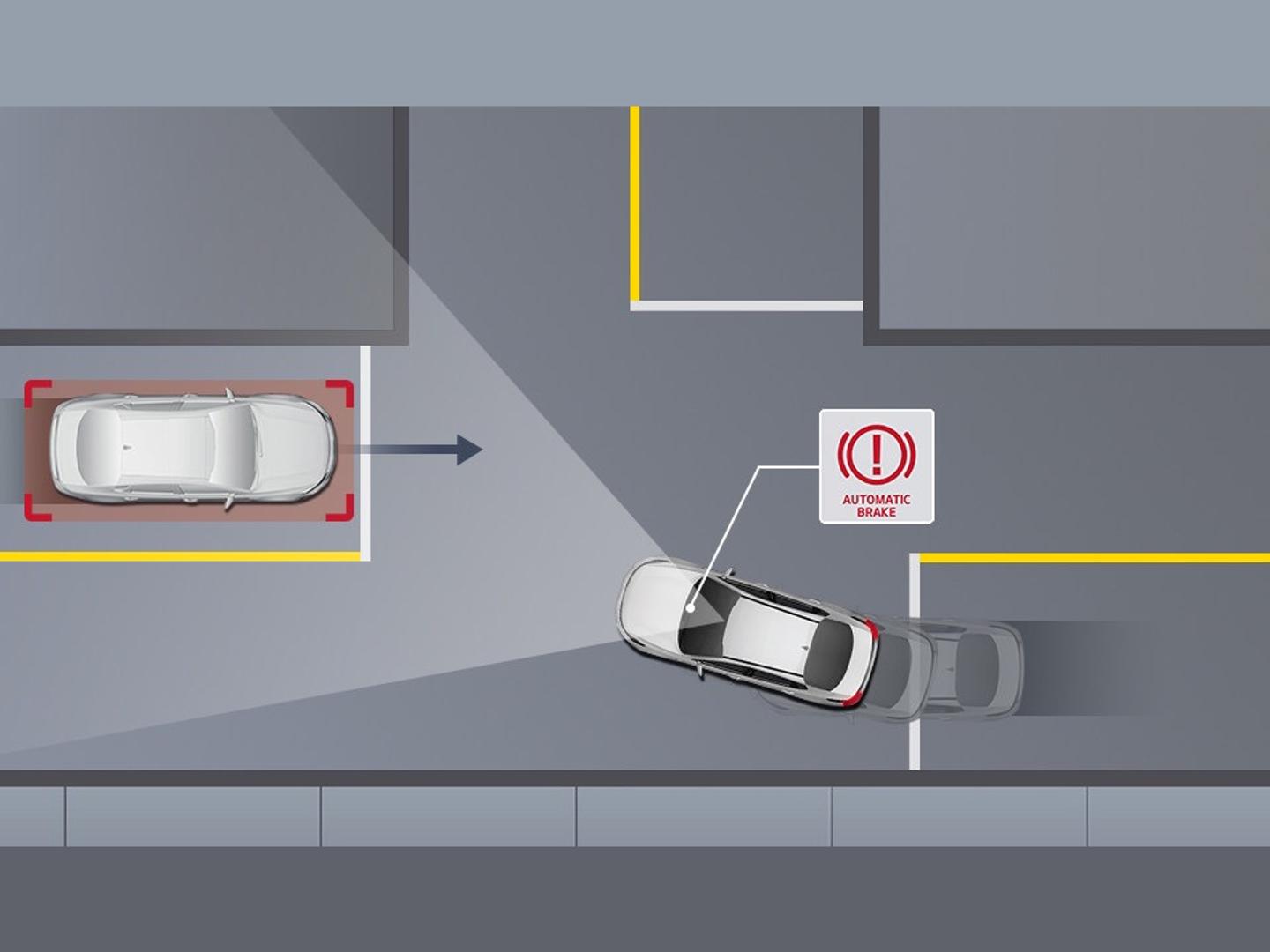 AUTOMATIC BRAKE